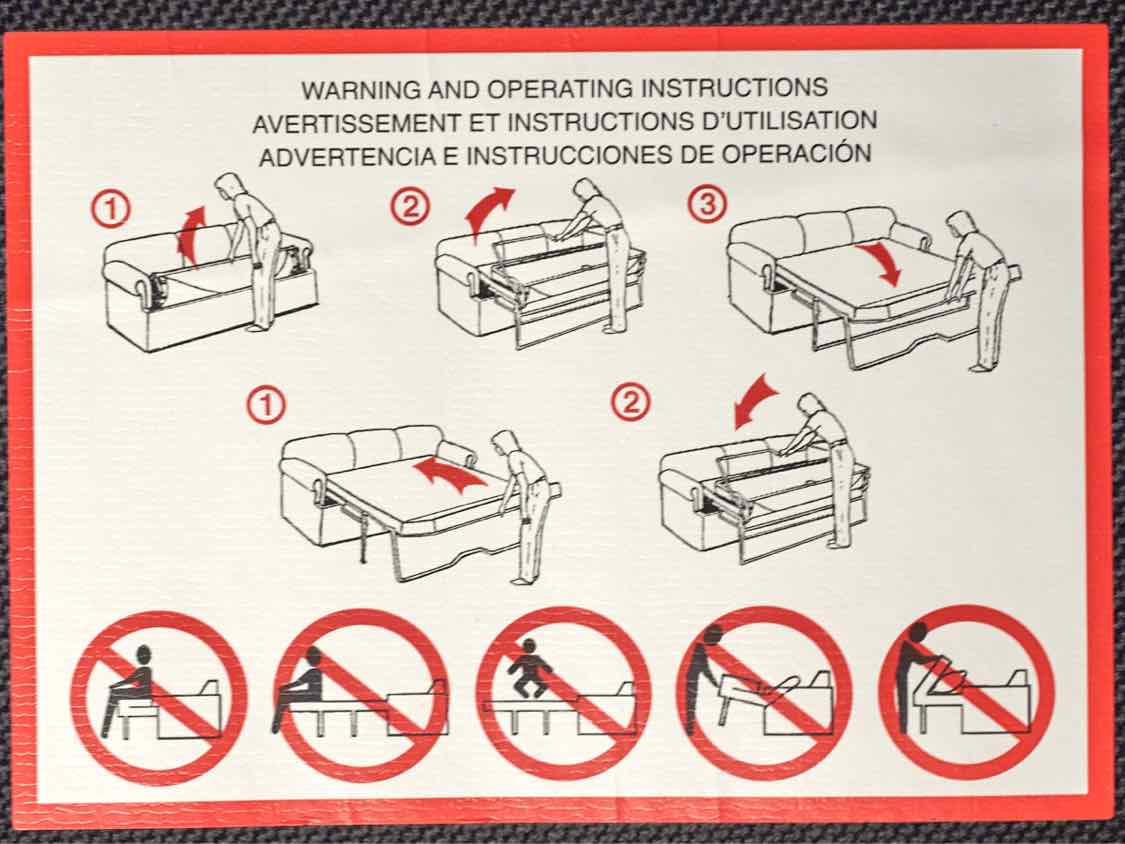 WARNING AND OPERATING INSTRUCTIONS
AVERTISSEMENT ET INSTRUCTIONS D'UTILISATION
ADVERTENCIA E INSTRUCCIONES DE OPERACIÓN

①

②

③

①

②